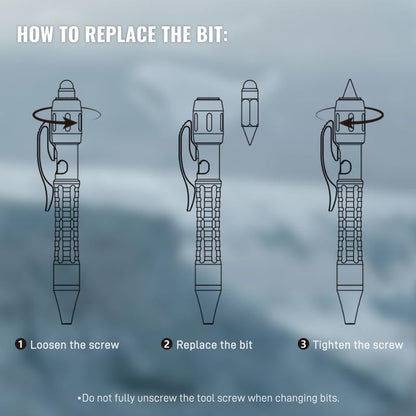 HOW TO REPLACE THE BIT:

❶ Loosen the screw

❷ Replace the bit

❸ Tighten the screw

•Do not fully unscrew the tool screw when changing bits.