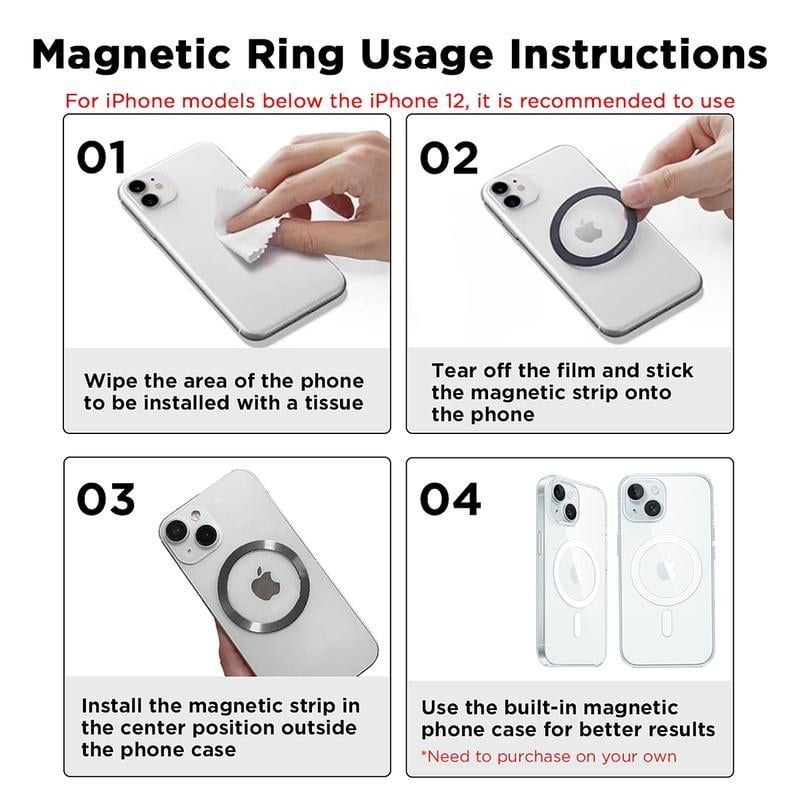 Magnetic Ring Usage Instructions

For iPhone models below the iPhone 12, it is recommended to use

01

Wipe the area of the phone to be installed with a tissue

02

Tear off the film and stick the magnetic strip onto the phone

03

Install the magnetic strip in the center position outside the phone case

04

Use the built-in magnetic phone case for better results

*Need to purchase on your own