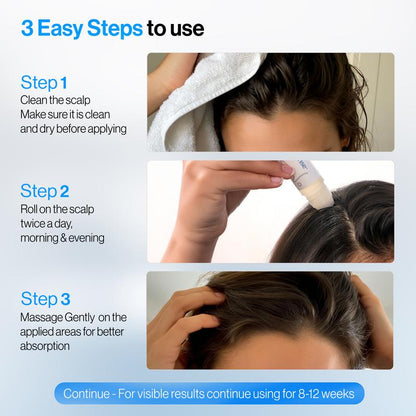 3 Easy Steps to use

Step 1
Clean the scalp
Make sure it is clean and dry before applying

Step 2
Roll on the scalp twice a day, morning & evening

Step 3
Massage Gently on the applied areas for better absorption

Continue - For visible results continue using for 8-12 weeks